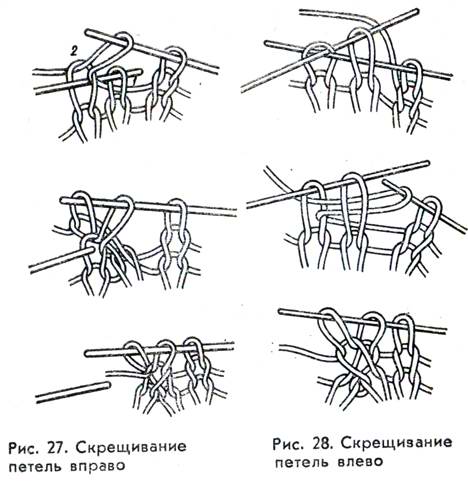 2

1

Рис. 27. Скрещивание петель вправо

Рис. 28. Скрещивание петель влево